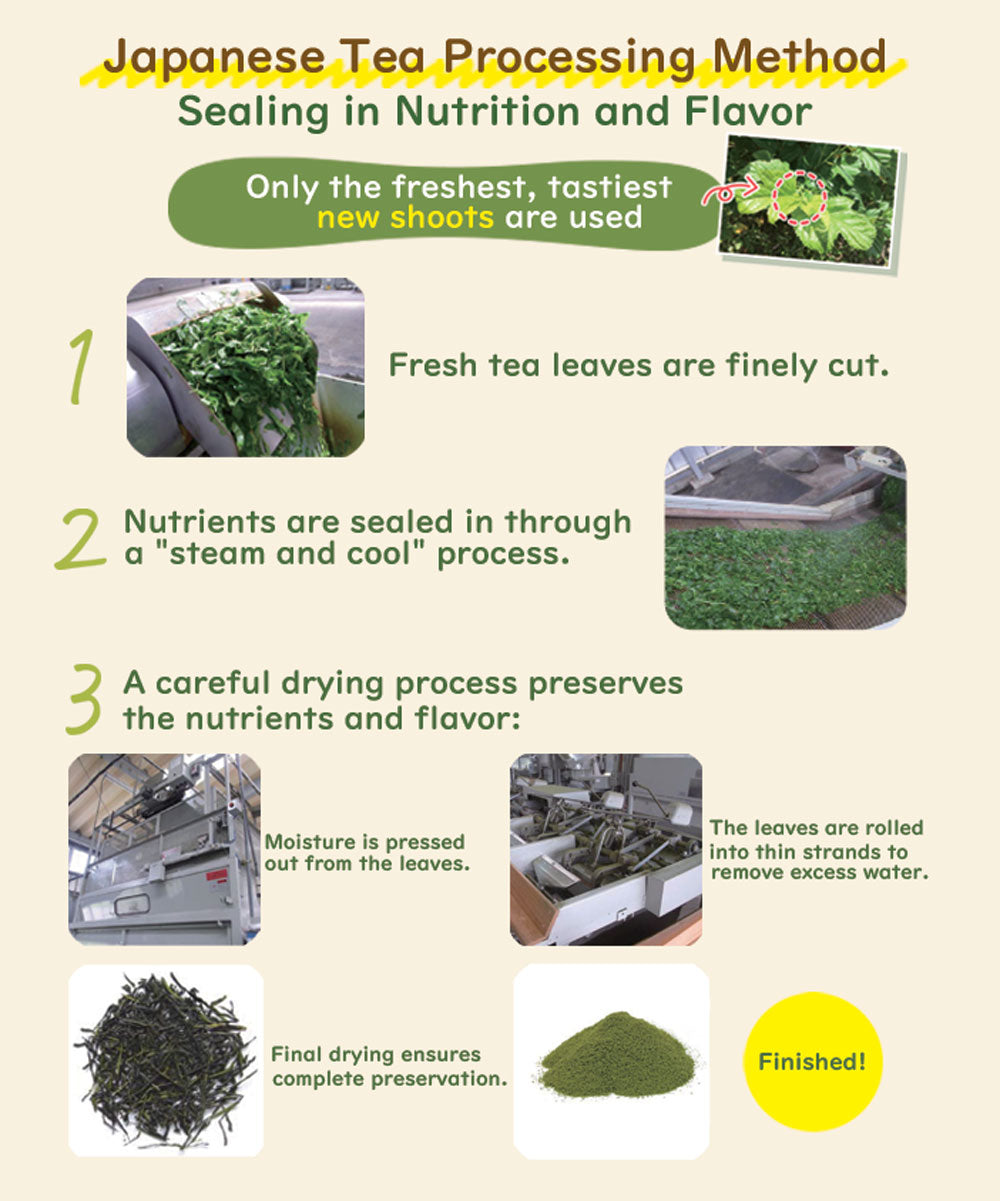 Japanese Tea Processing Method
Sealing in Nutrition and Flavor

Only the freshest, tastiest new shoots are used

1 Fresh tea leaves are finely cut.

2 Nutrients are sealed in through a "steam and cool" process.

3 A careful drying process preserves the nutrients and flavor:

Moisture is pressed out from the leaves.

The leaves are rolled into thin strands to remove excess water.

Final drying ensures complete preservation.

Finished!