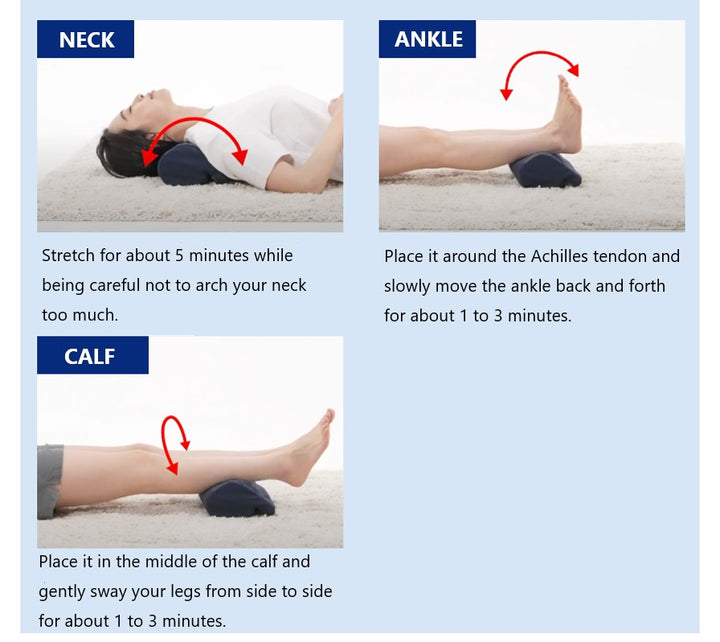 NECK

Stretch for about 5 minutes while being careful not to arch your neck too much.

ANKLE

Place it around the Achilles tendon and slowly move the ankle back and forth for about 1 to 3 minutes.

CALF

Place it in the middle of the calf and gently sway your legs from side to side for about 1 to 3 minutes.